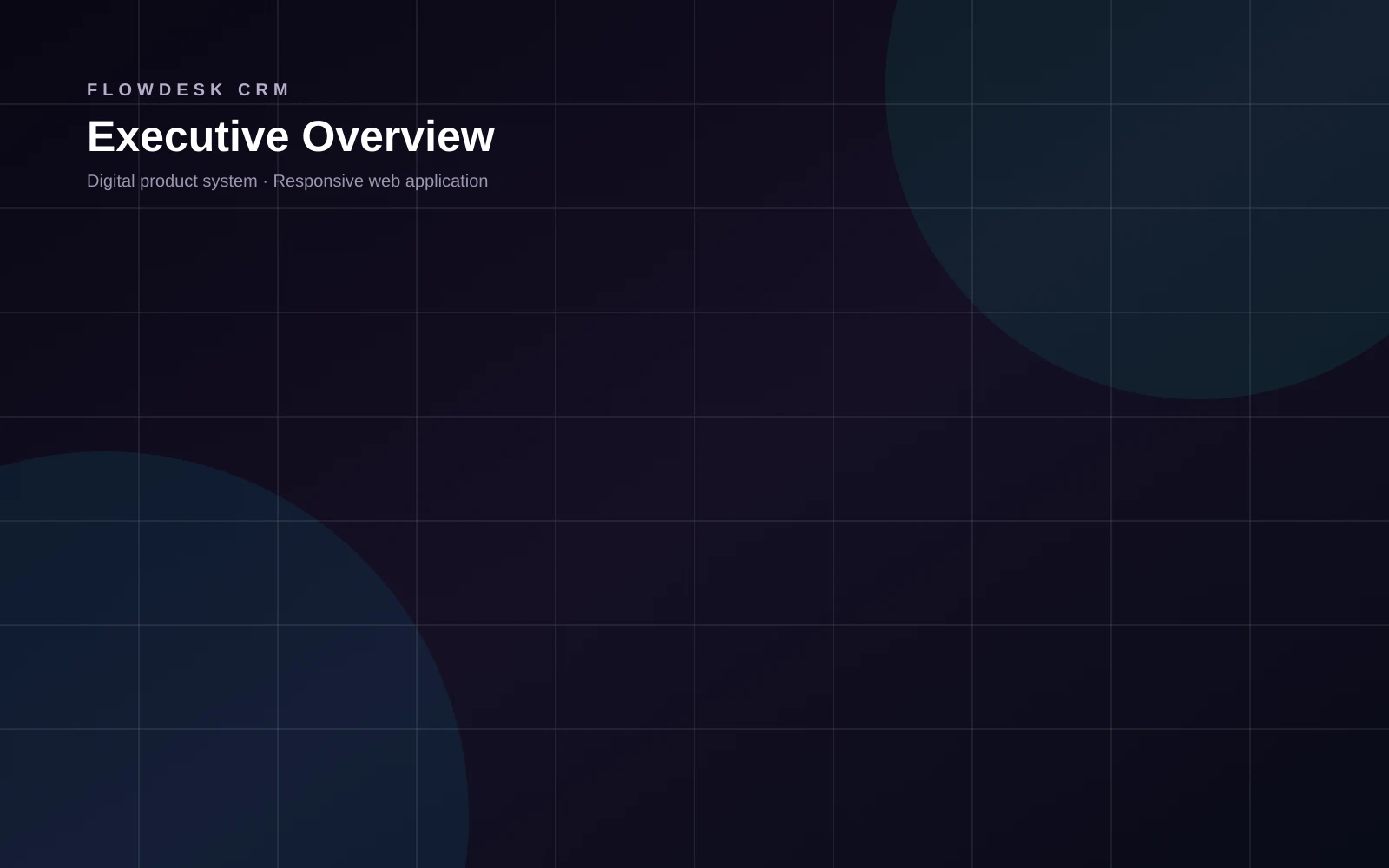 FLOWDESK CRM

Executive Overview

Digital product system · Responsive web application